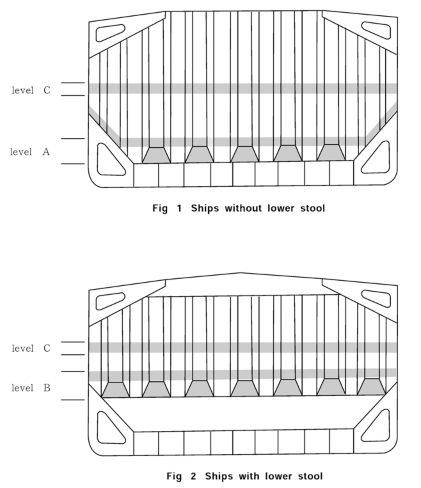 level C

level A

Fig 1 Ships without lower stool

level C

level B

Fig 2 Ships with lower stool